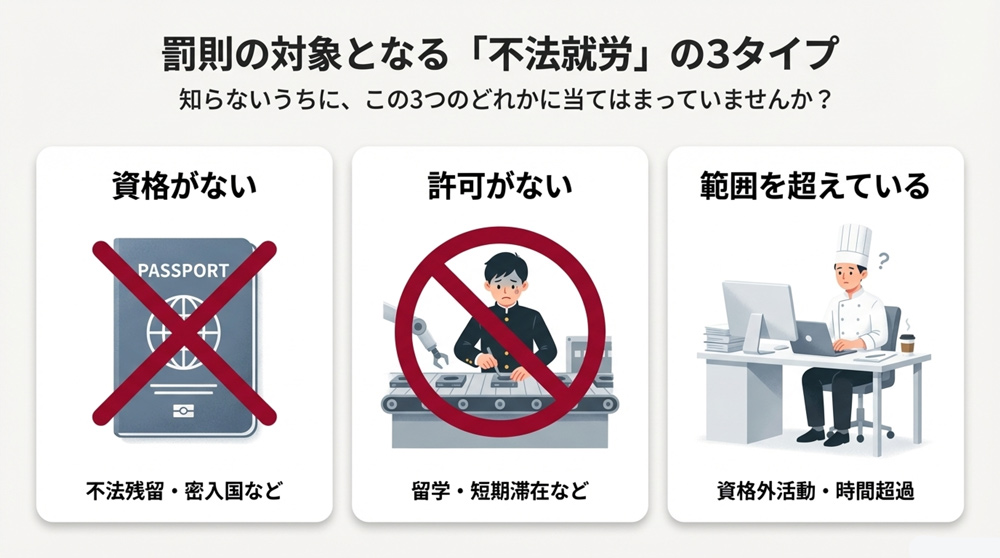 罰則の対象となる「不法就労」の3タイプ

知らないうちに、この3つのどれかに当てはまっていませんか？

資格がない

PASSPORT

不法残留・密入国など

許可がない

留学・短期滞在など

範囲を超えている

?

資格外活動・時間超過